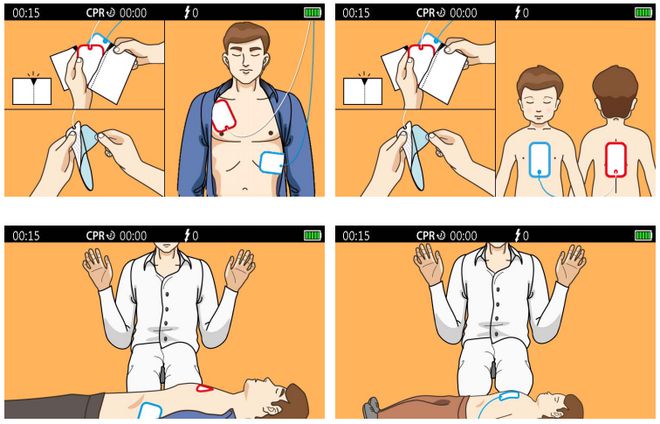 00:15 CPR 00:00 0

00:15 CPR 00:00 0

00:15 CPR 00:00 0

00:15 CPR 00:00 0